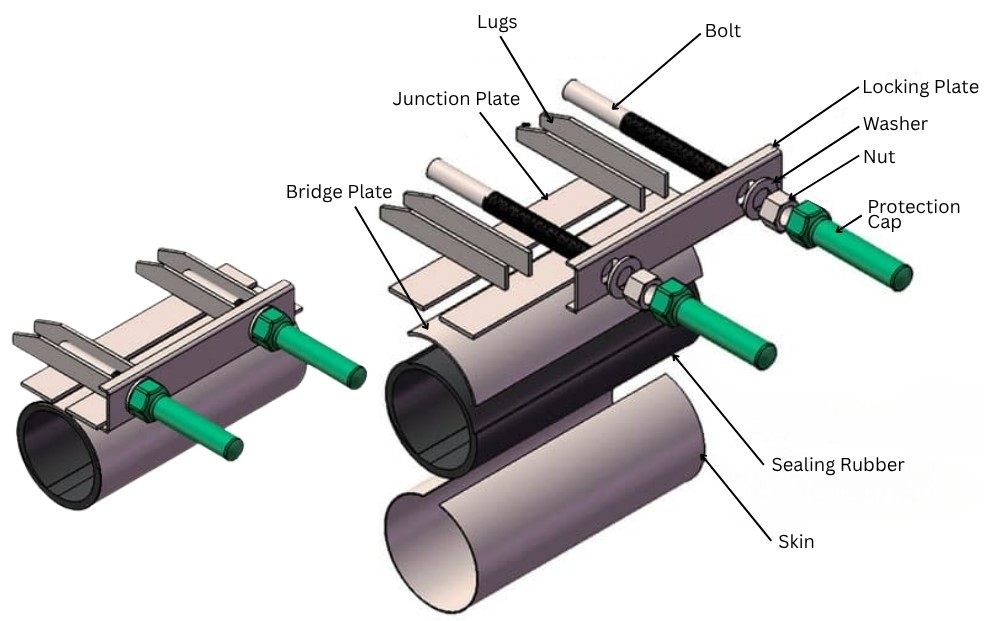 Lugs

Bolt

Junction Plate

Locking Plate

Washer

Nut

Bridge Plate

Protection Cap

Sealing Rubber

Skin